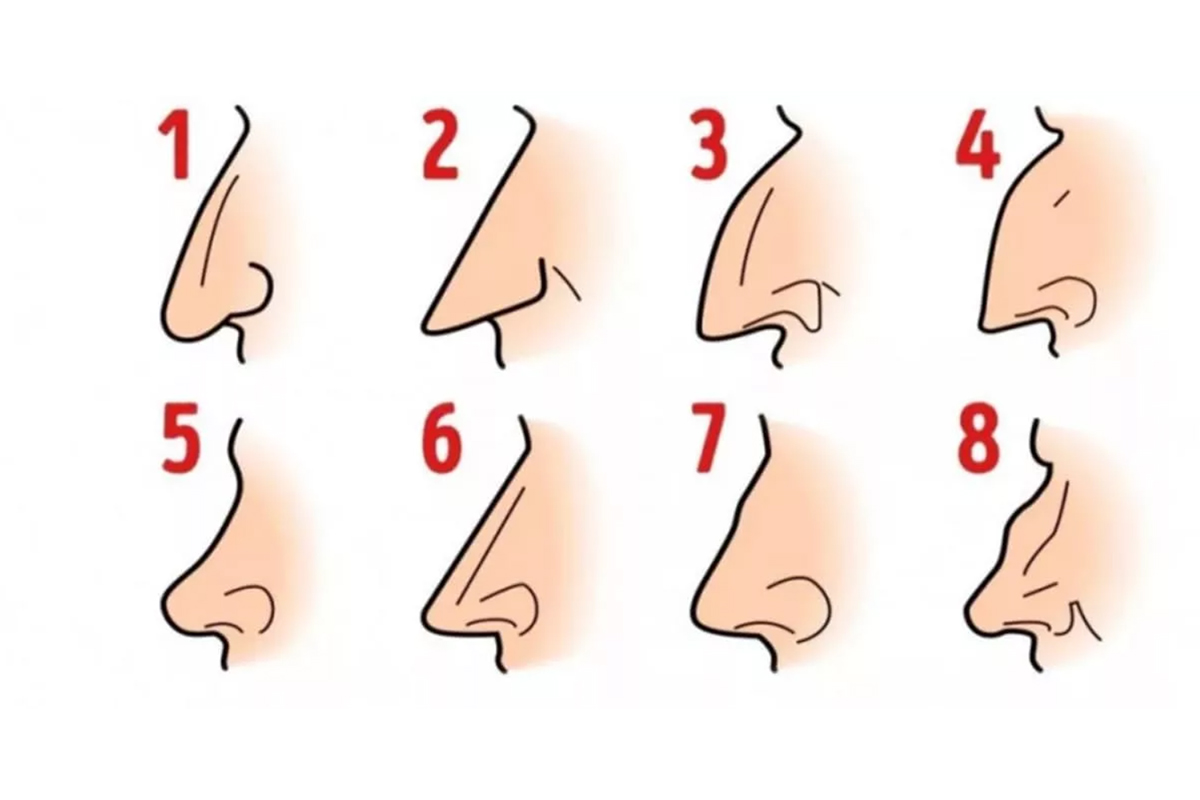 1
2
3
4
5
6
7
8