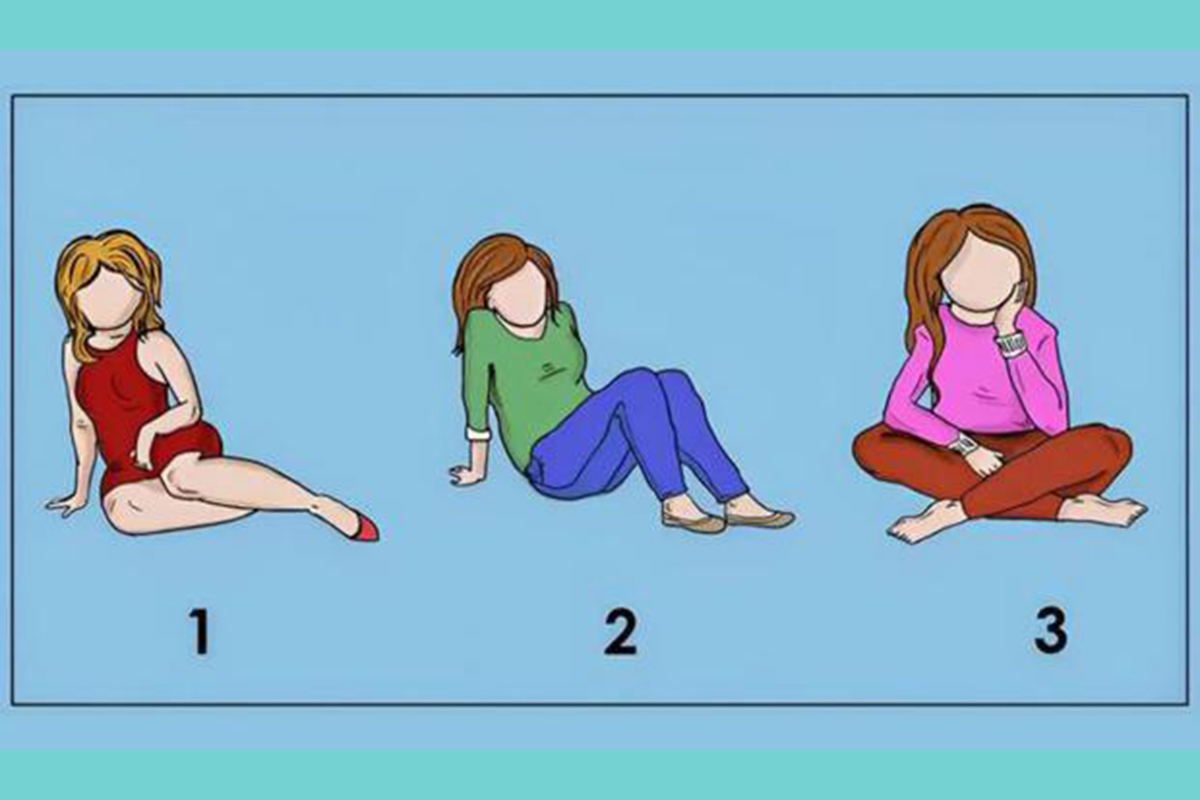 1

2

3